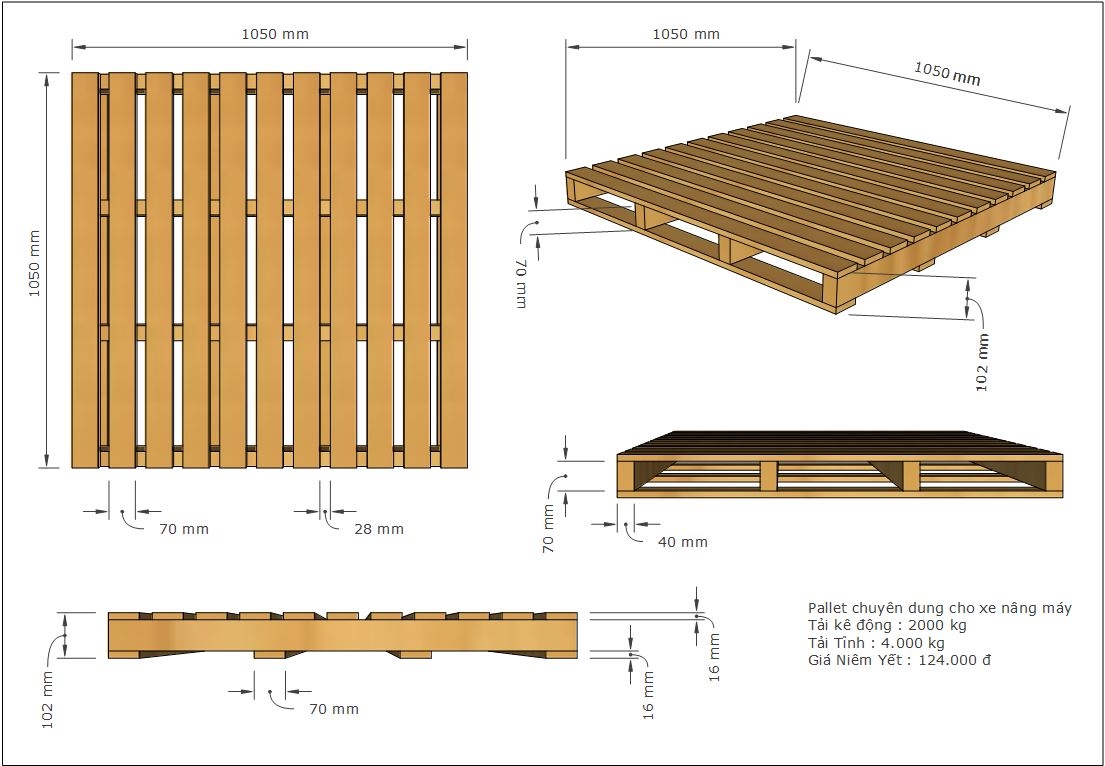 1050 mm

1050 mm

70 mm

28 mm

1050 mm

1050 mm

70 mm

102 mm

70 mm

40 mm

102 mm

70 mm

16 mm

16 mm

Pallet chuyên dung cho xe nâng máy
Tải kê động : 2000 kg
Tải Tĩnh : 4.000 kg
Giá Niêm Yết : 124.000 đ